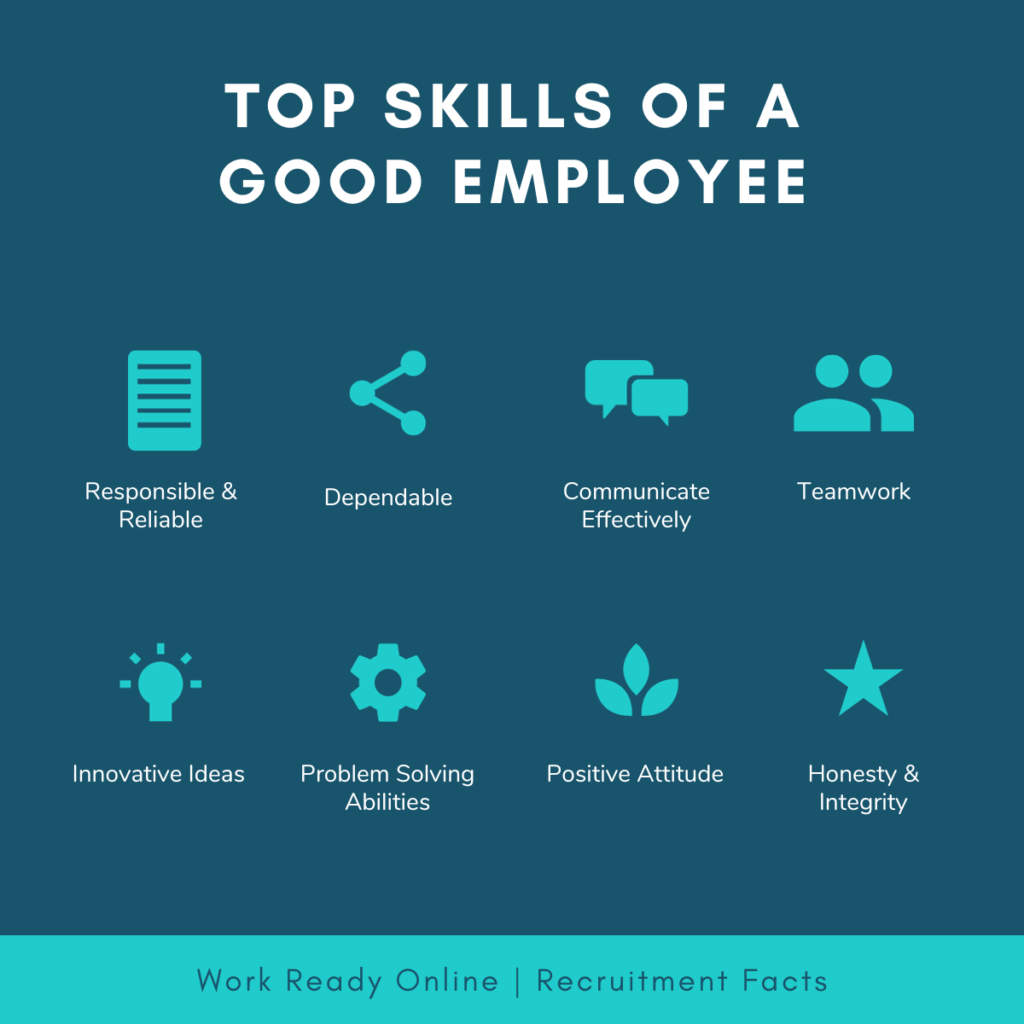 TOP SKILLS OF A GOOD EMPLOYEE

Responsible & Reliable

Dependable

Communicate Effectively

Teamwork

Innovative Ideas

Problem Solving Abilities

Positive Attitude

Honesty & Integrity

Work Ready Online | Recruitment Facts